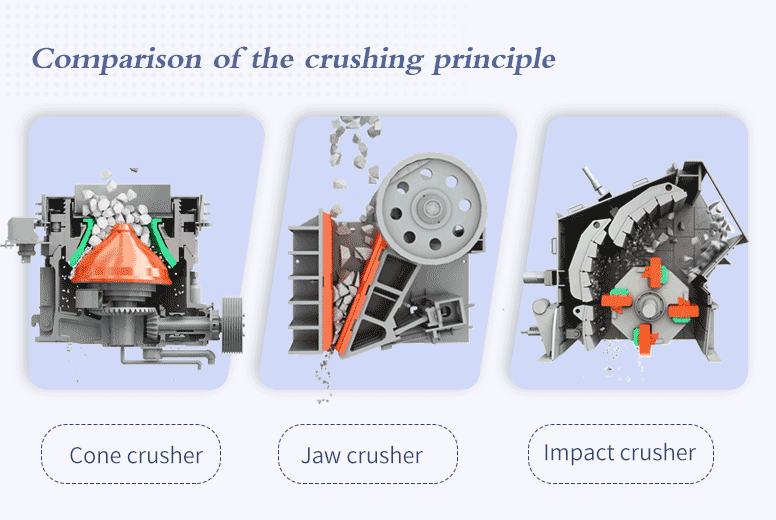 Comparison of the crushing principle

Cone crusher

Jaw crusher

Impact crusher